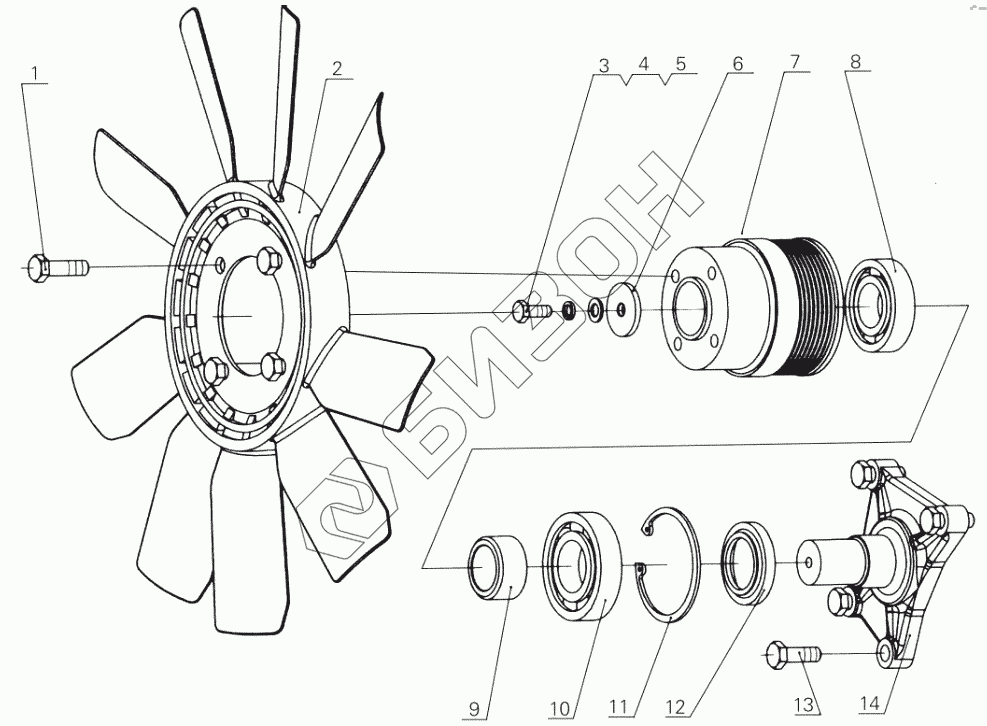 1
2
3
4
5
6
7
8
БИЗОН
9
10
11
12
13
14