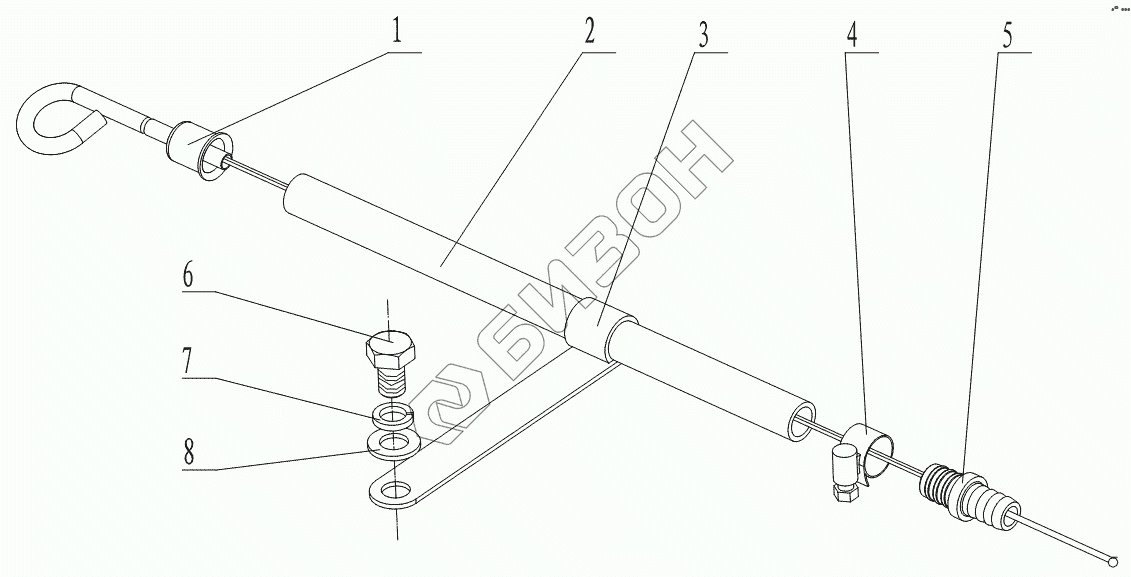 1
2
3
4
5
6
7
8
БИЗОН