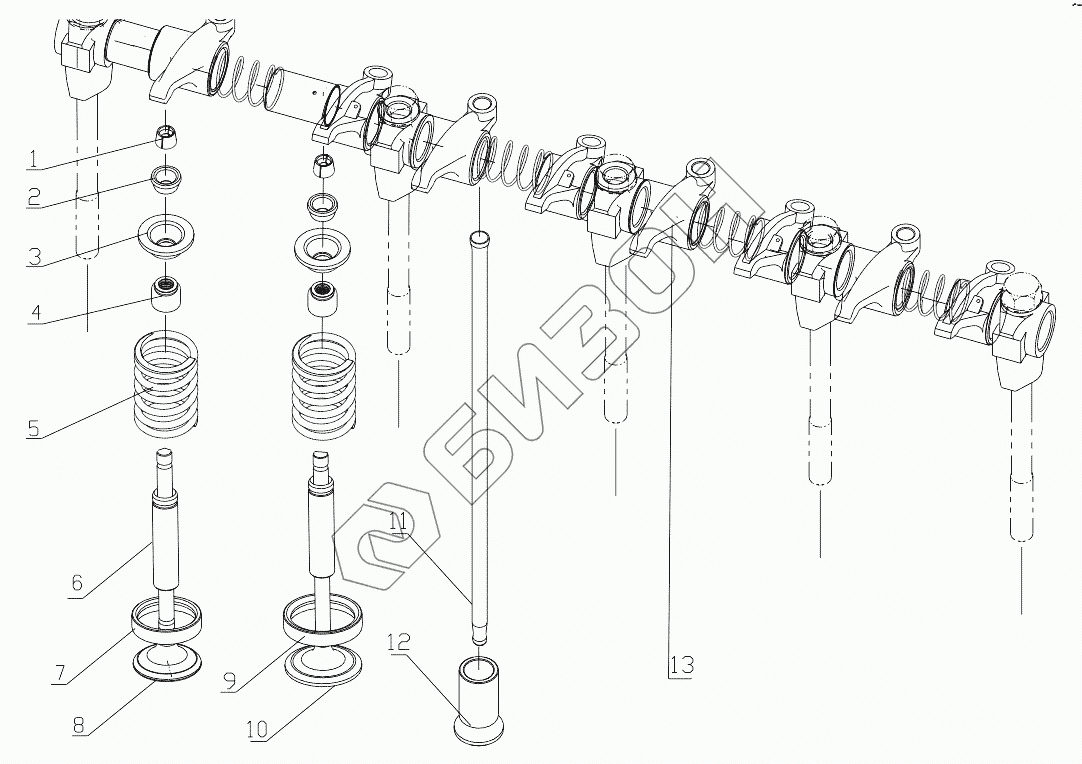 1
2
3
4
5
6
7
8
9
10
11
12
13
БИЗОН