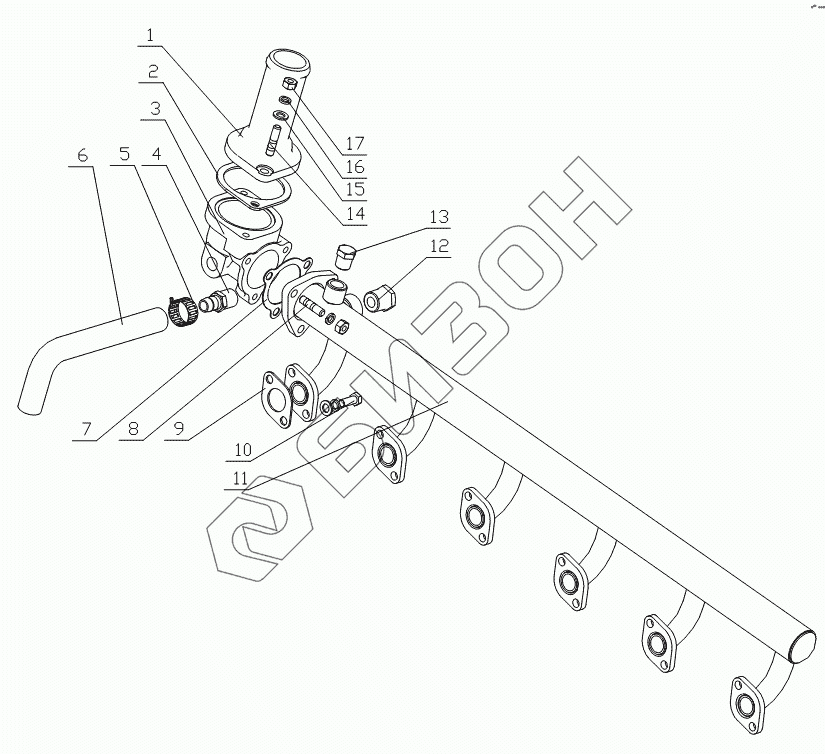 1
2
3
6
5
4
17
16
15
14
13
12
7
8
9
10
11
БИЗОН