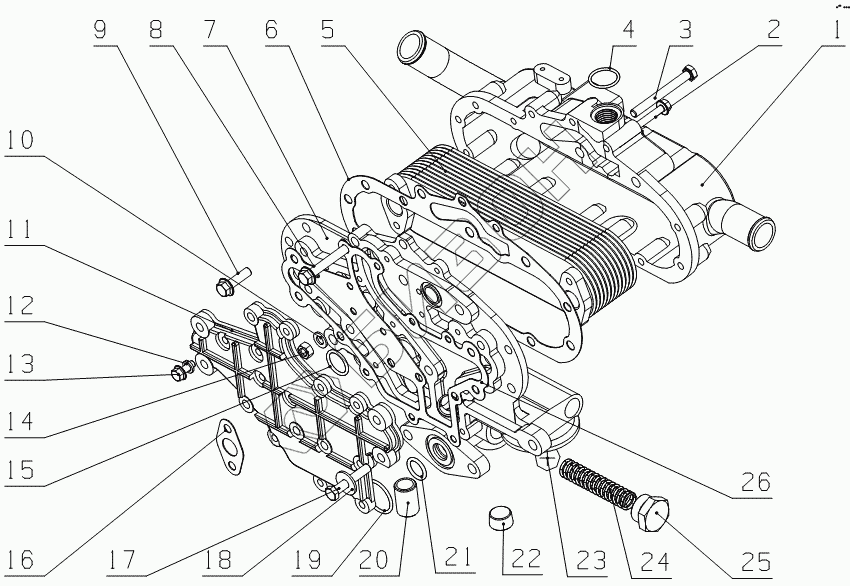 9 8 7 6 5 4 3 2 1

10

11

12

13

14

15

16 17 18 19 20 21 22 23 24 25

26