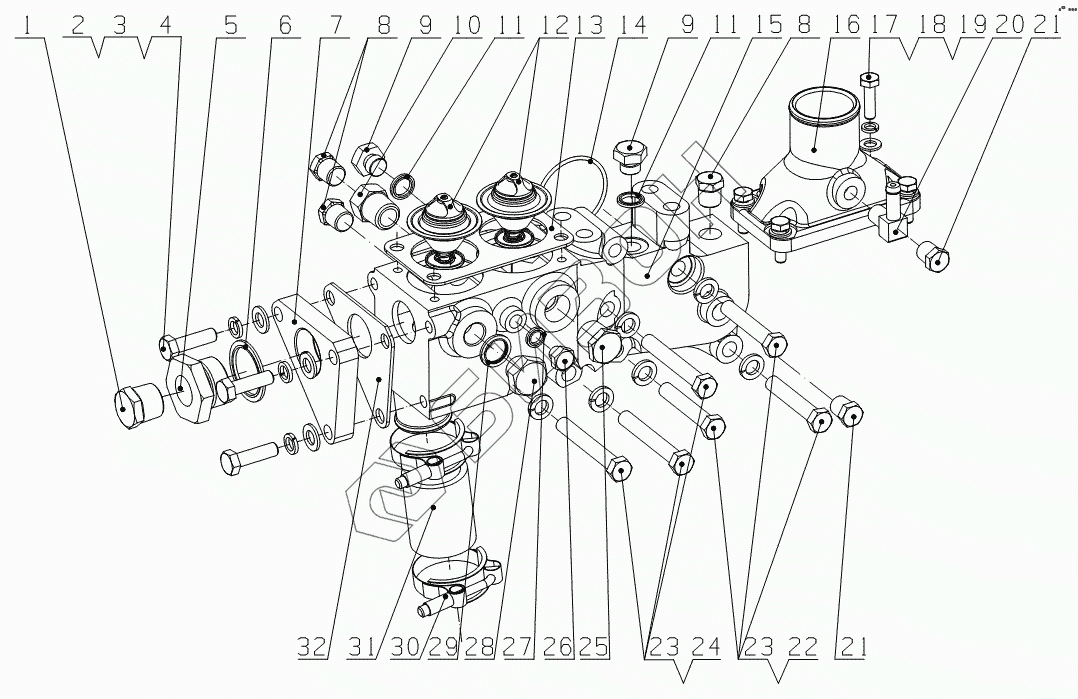 1 2 3 4 5 6 7 8 9 10 11 12 13 14 9 11 15 8 16 17 18 19 20 21

32 31 30 29 28 27 26 25 23 24 23 22 21