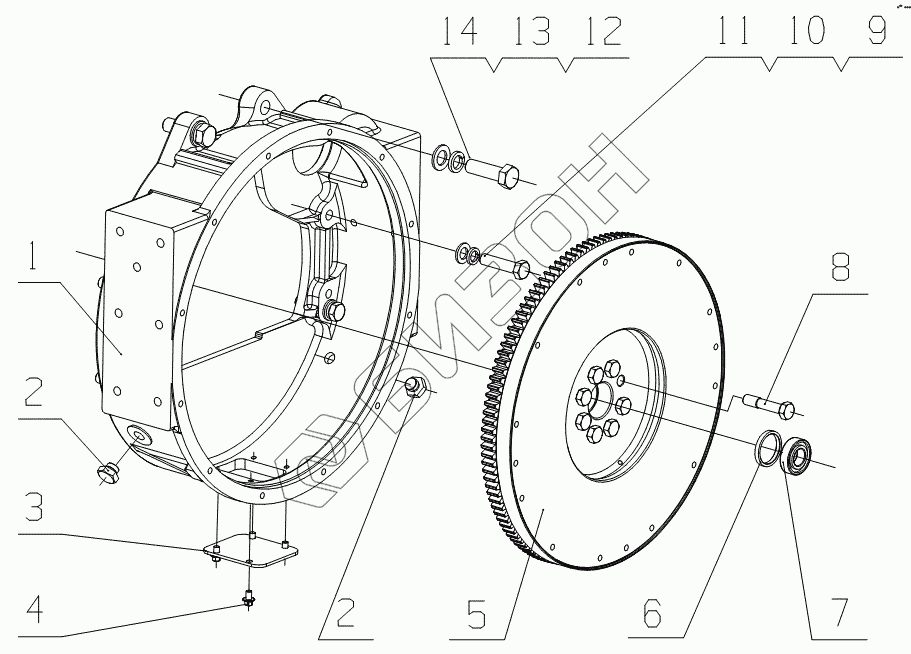 14 13 12
11 10 9
1
2
3
4
2
5
6
7
8
БИЗОН