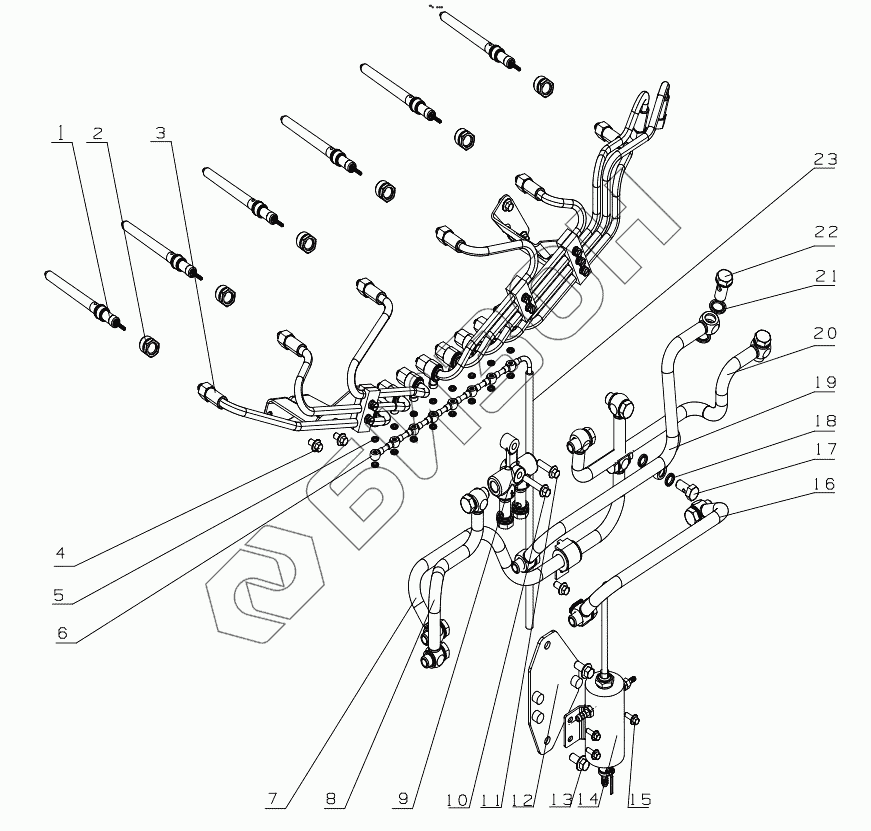 1
2
3
23
22
21
20
19
18
17
16
4
5
6
7
8
9
10
11
12
13
14
15
БИЗОН