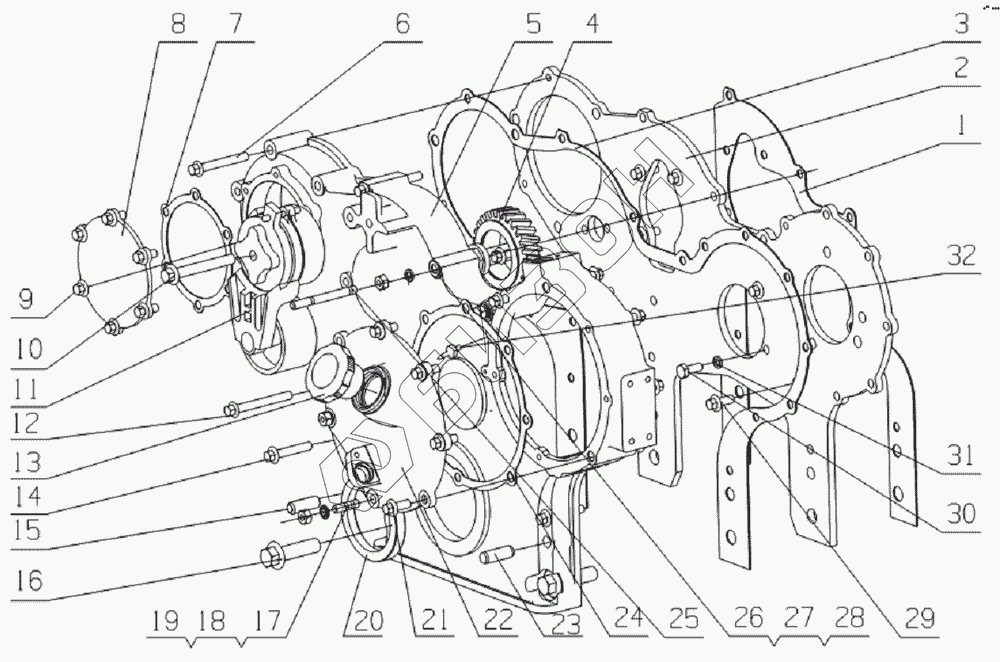 8 7 6 5 4 3 2 1
32
9
10
11
12
13
14
15
16
31
30
29
19 18 17 20 21 22 23 24 25 26 27 28