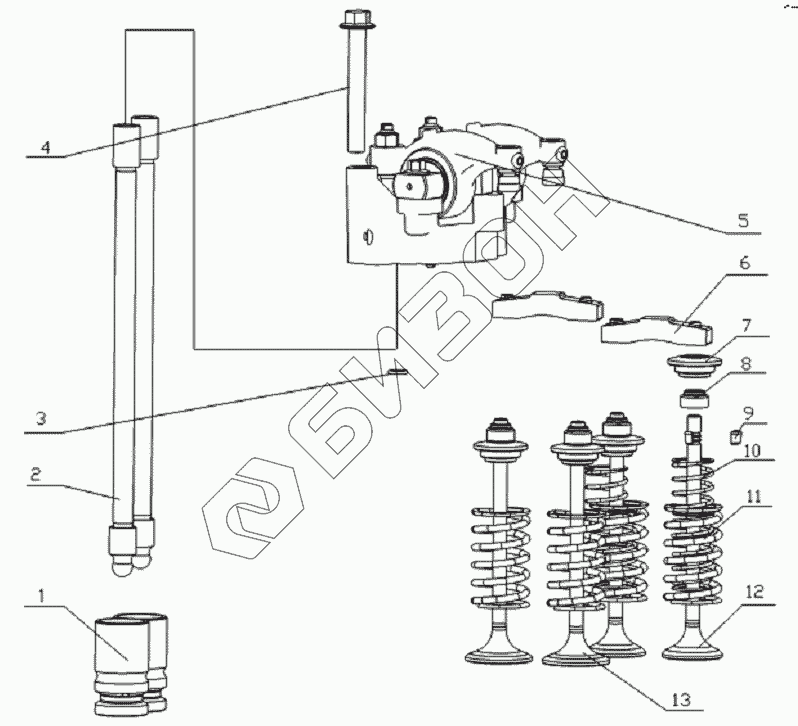 4
5
6
7
8
9
10
11
12
13
3
2
1
БИЗОН