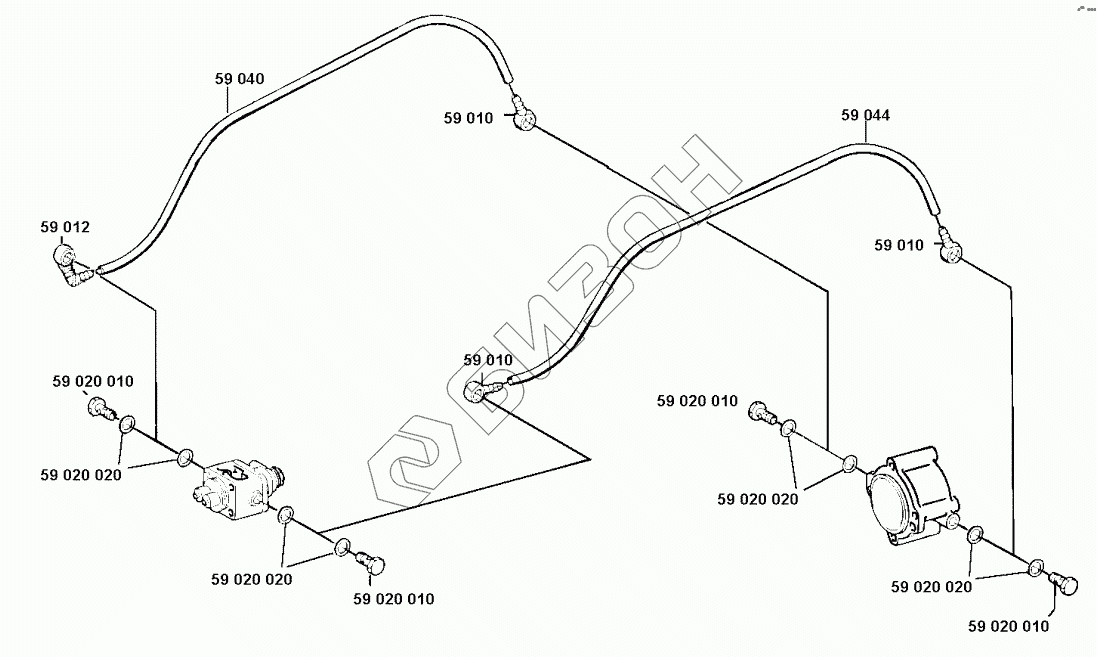 59 040

59 010

59 044

59 012

59 010

БИЗОН

59 010

59 020 010

59 020 010

59 020 020

59 020 020

59 020 020

59 020 010

59 020 020

59 020 010