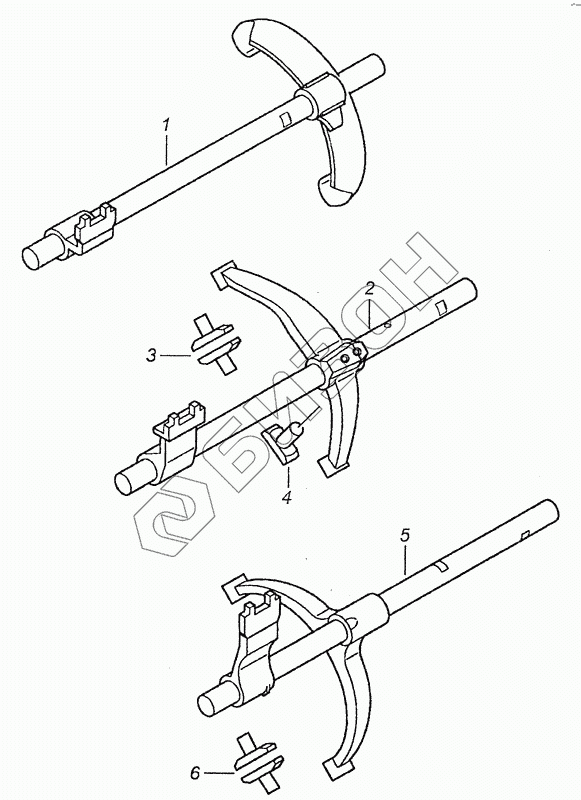 1
2
3
4
5
6
БИЗОН