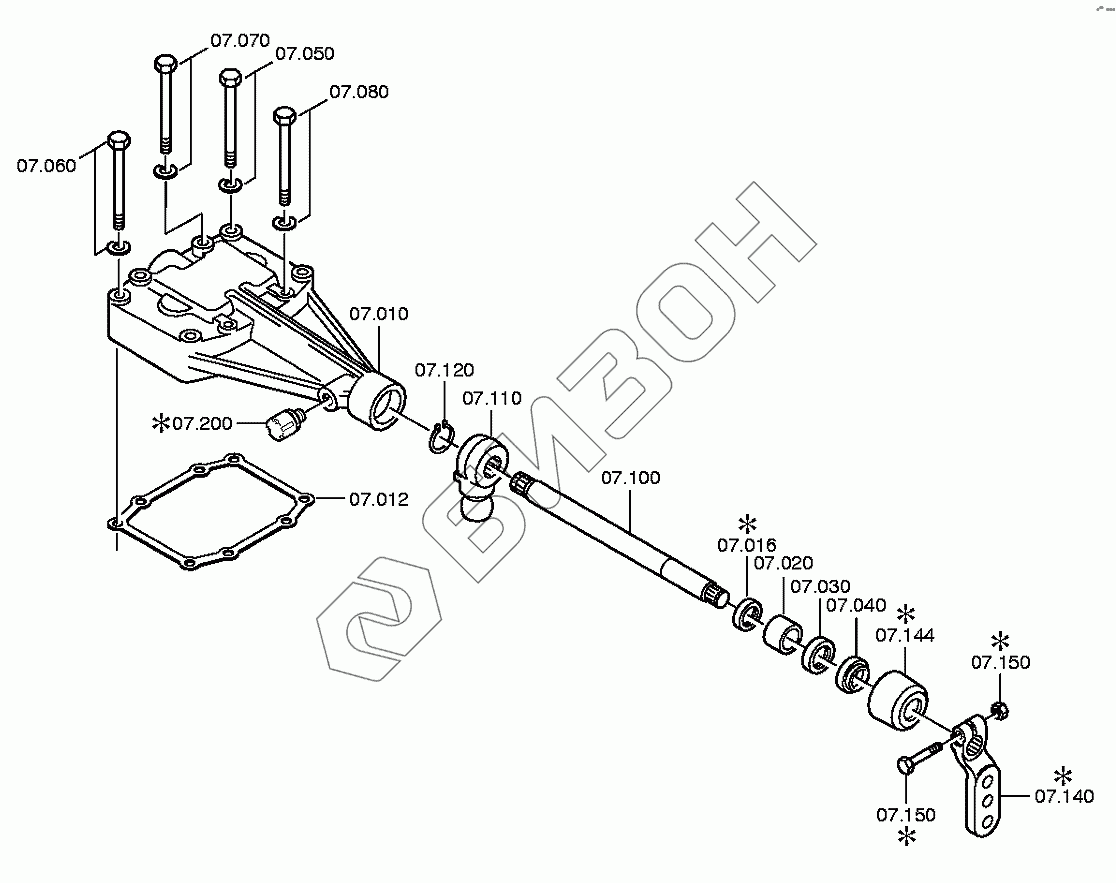 07.070
07.050
07.080
07.060
07.010
07.120
07.110
*07.200
07.012
07.100
*
07.016
07.020
07.030
07.040
*
07.144
*
07.150
*
07.140
07.150
*
БИЗОН