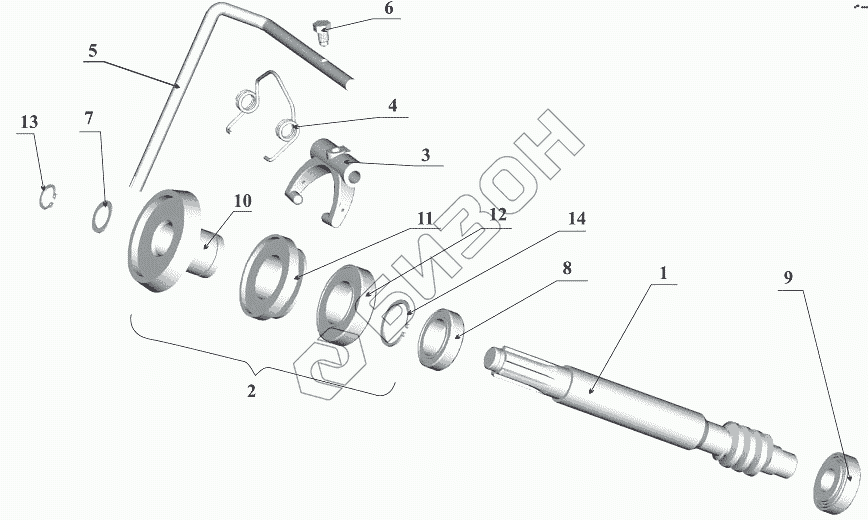 6
5
4
13
7
3
10
11
12
14
8
1
9
2
БИЗОН