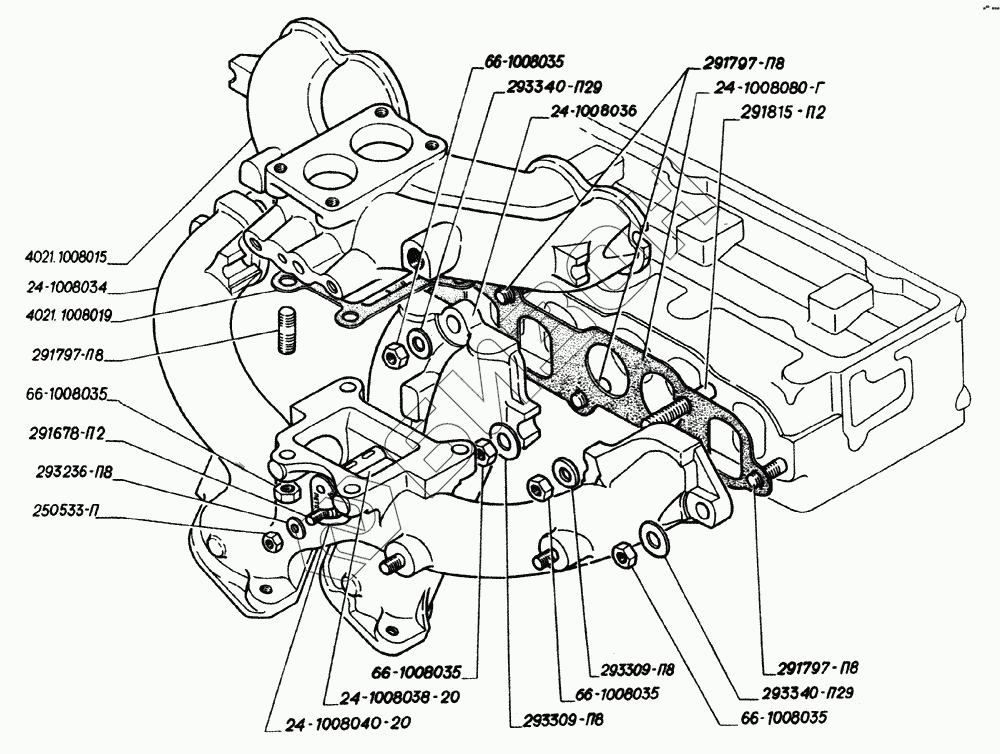 66-1008035
293340-П29
24-1008036
291797-П8
24-1008080-Г
291815-П2
4021.1008015
24-1008034
4021.1008019
291797-П8
66-1008035
291678-П2
293236-П8
250533-П
66-1008035
24-1008038-20
24-1008040-20
293309-П8
293309-П8
66-1008035
291797-П8
293340-П29
66-1008035