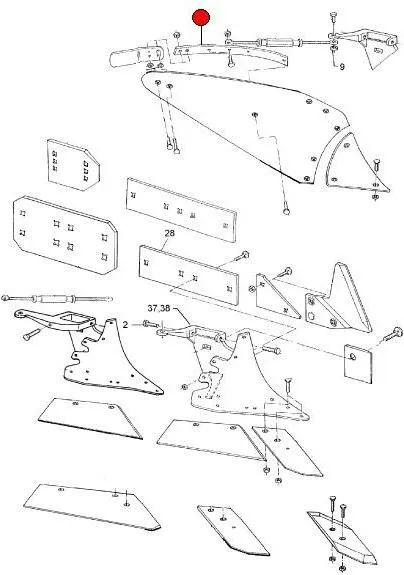 9

28

37,38

2