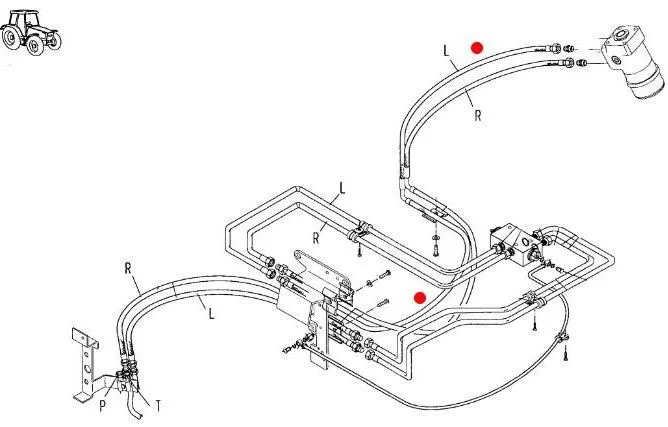 L
R
L
R
R
L
P
T