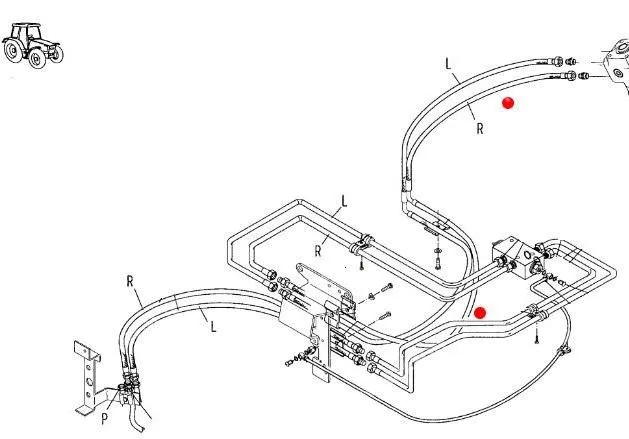 L
R
L
R
R
L
P