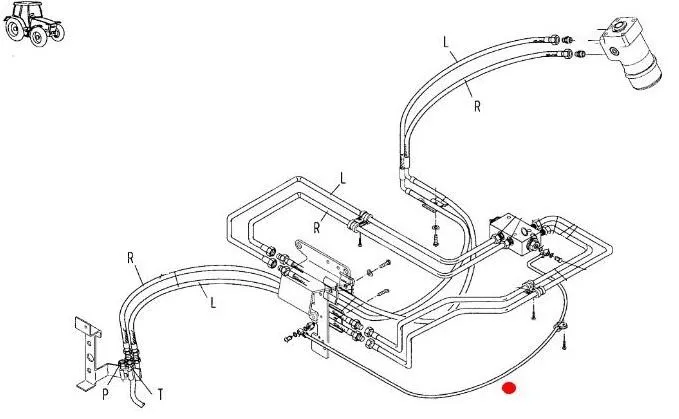 L
R
L
R
R
L
P
T