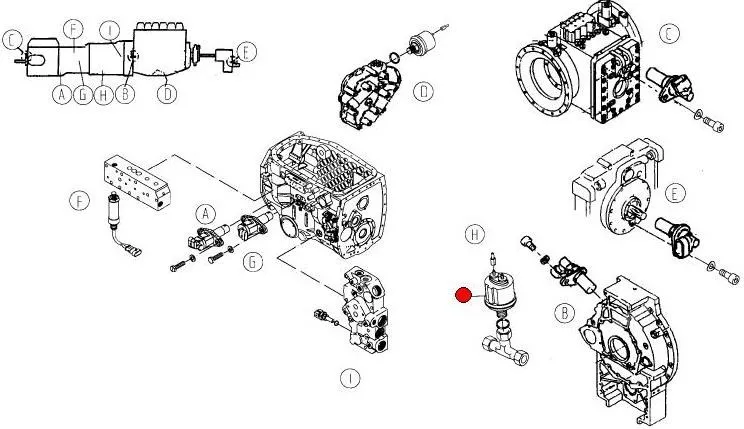 C
F
I
E
A
G
H
B
D
D
C
F
A
G
E
H
B
I