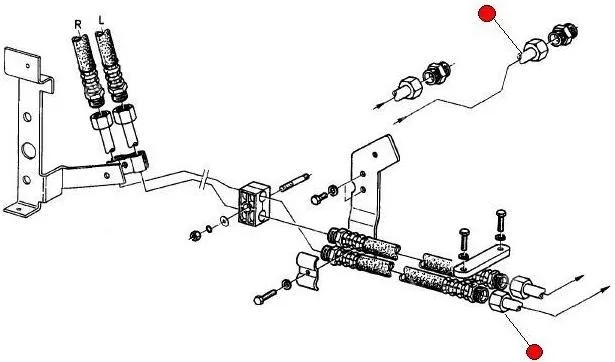 R
L