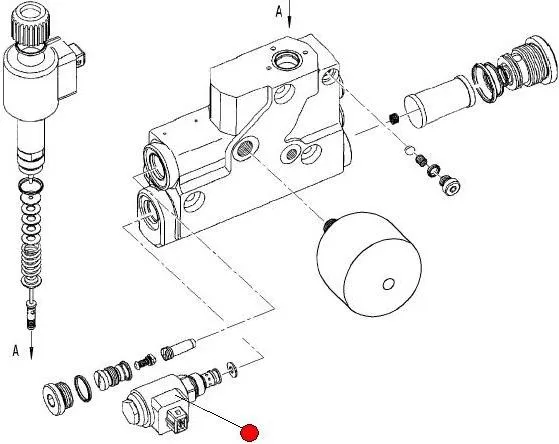 A

A