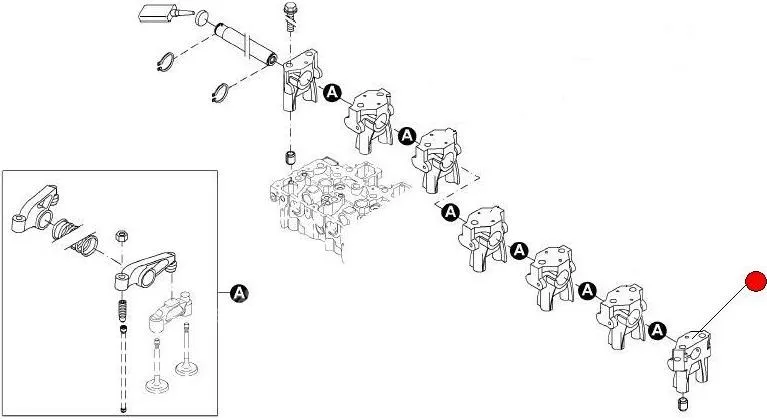 A
A
A
A
A
A
A