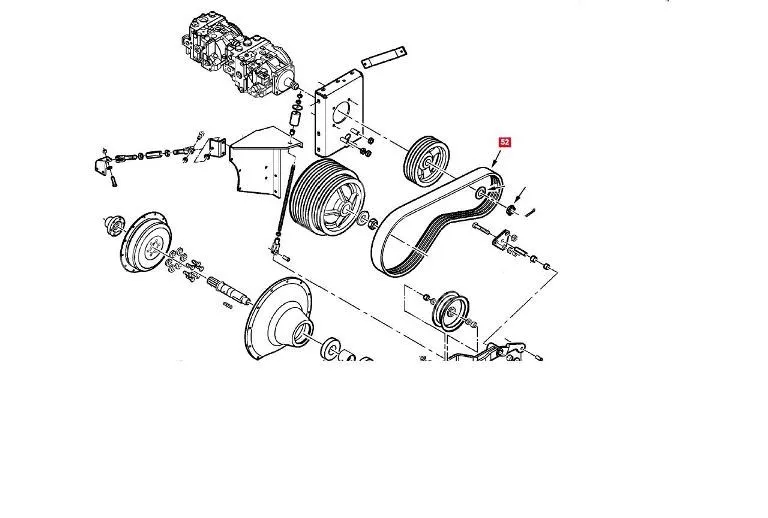 52