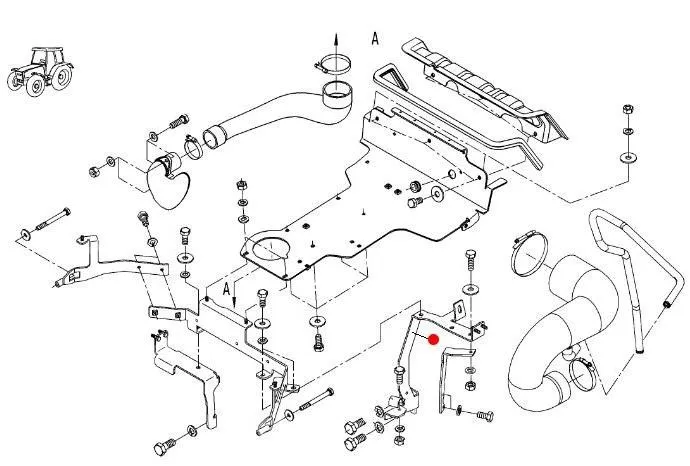 A

A