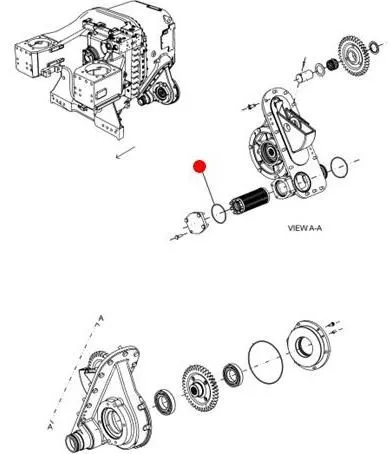 VIEW A-A

A

A