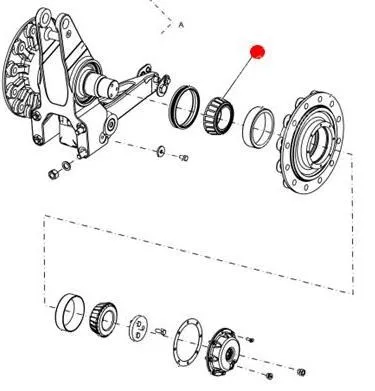 A