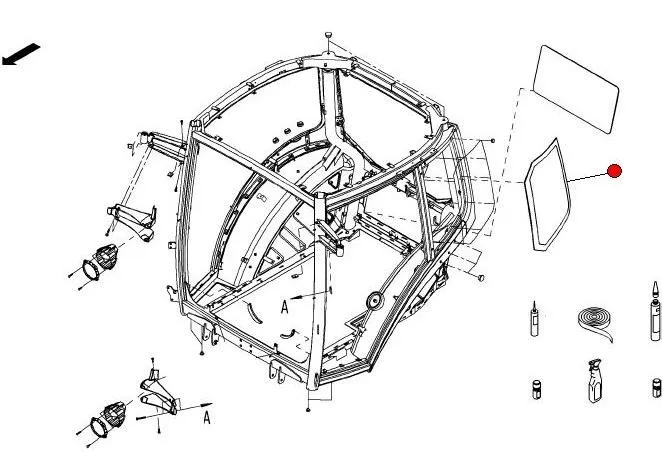 A

A