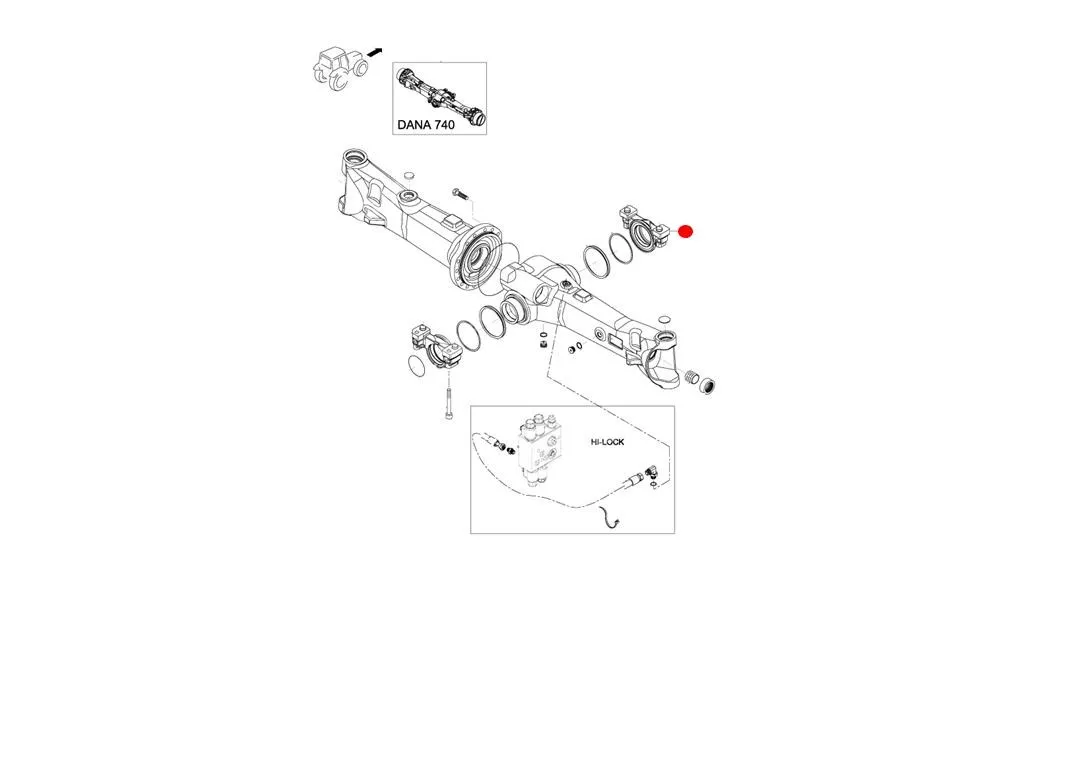 DANA 740

HI-LOCK