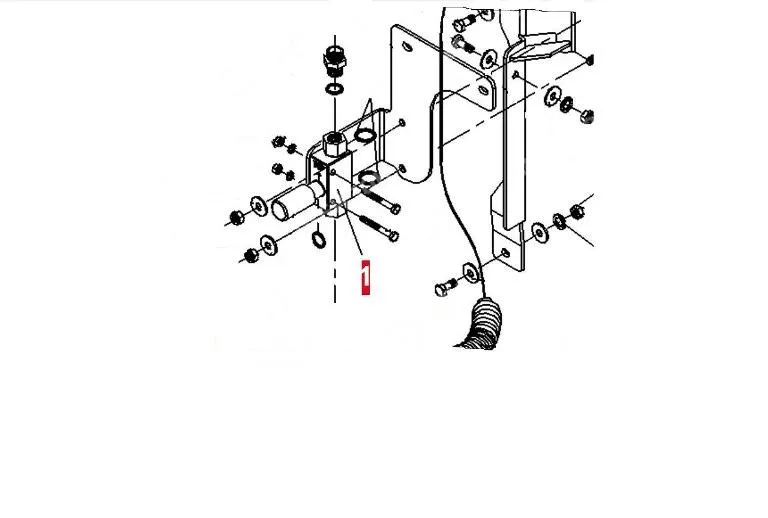 1