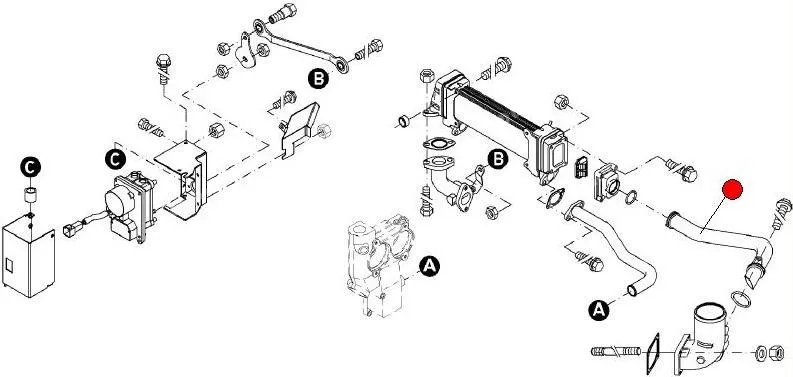 B
C
C
B
A
A