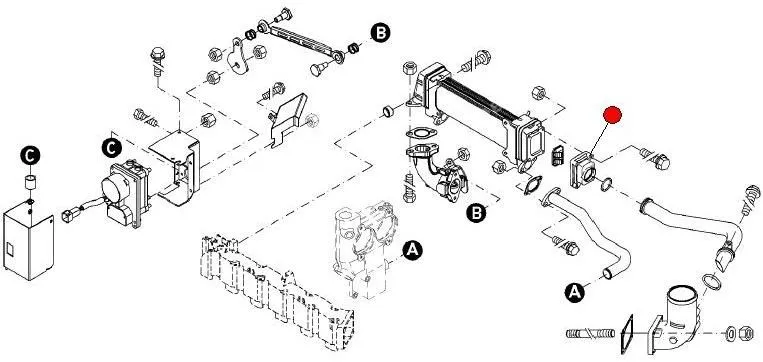 B
C
C
B
A
A