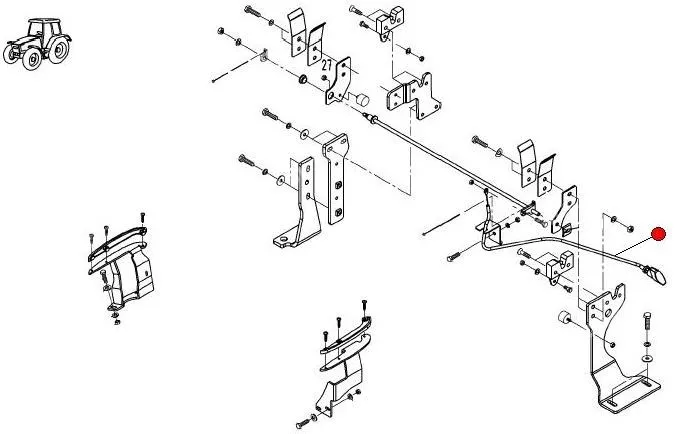 27