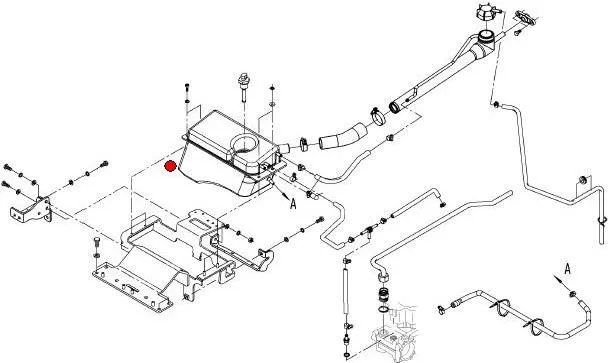 A

A