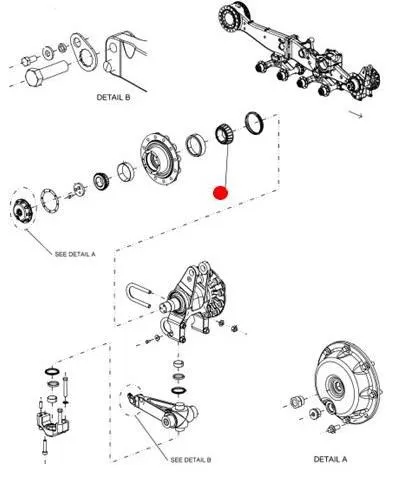 DETAIL B

SEE DETAIL A

SEE DETAIL B

DETAIL A