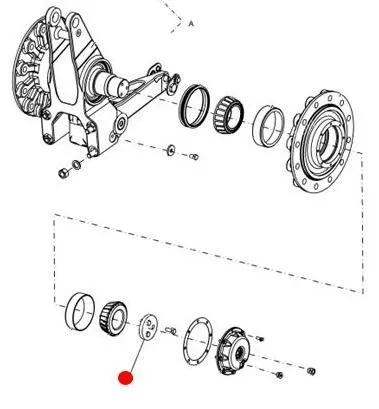 A