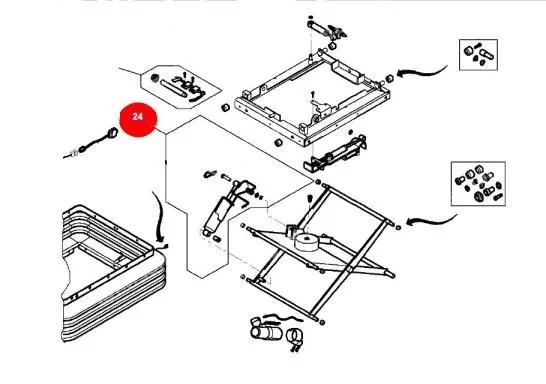 24