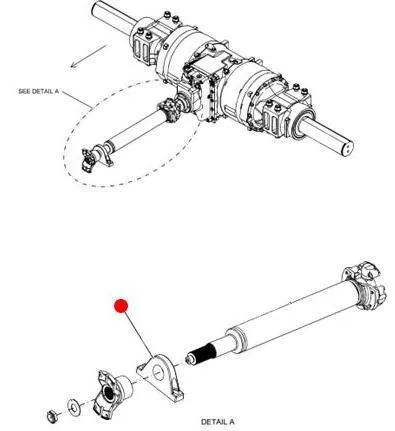 SEE DETAIL A

DETAIL A