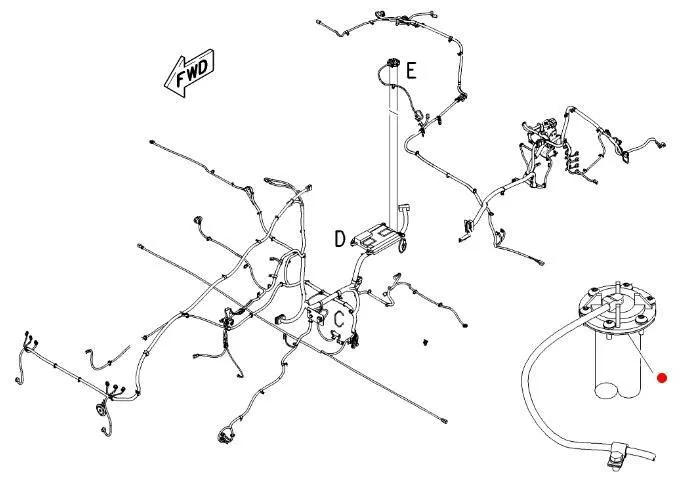 FWD

E

D

C