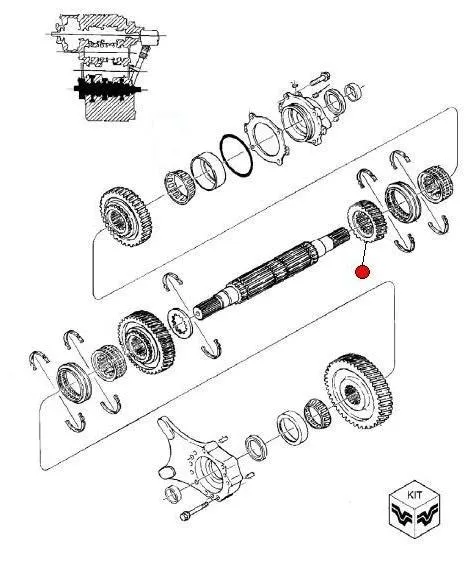 KIT