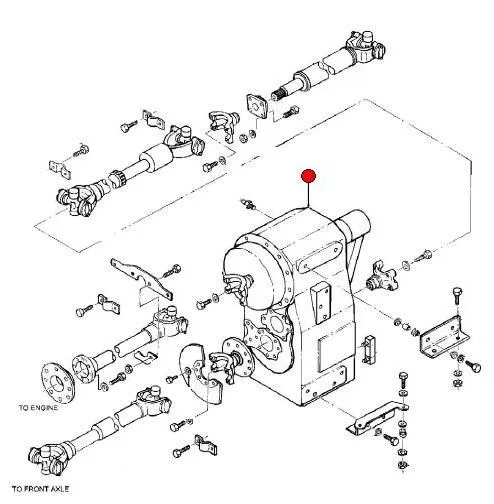 TO ENGINE

TO FRONT AXLE