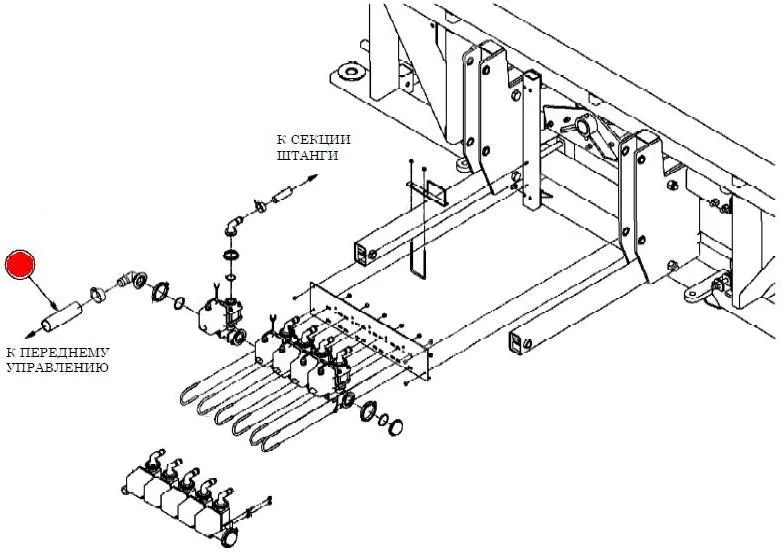 К СЕКЦИИ ШТАНГИ

К ПЕРЕДНЕМУ УПРАВЛЕНИЮ