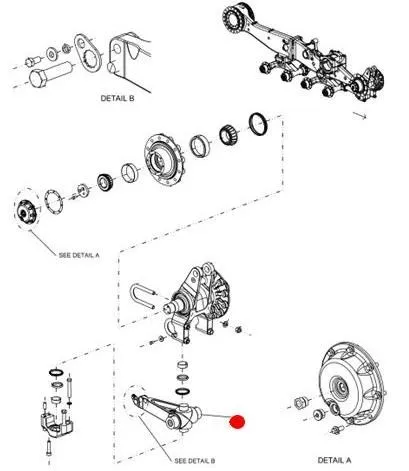 DETAIL B

SEE DETAIL A

SEE DETAIL B

DETAIL A