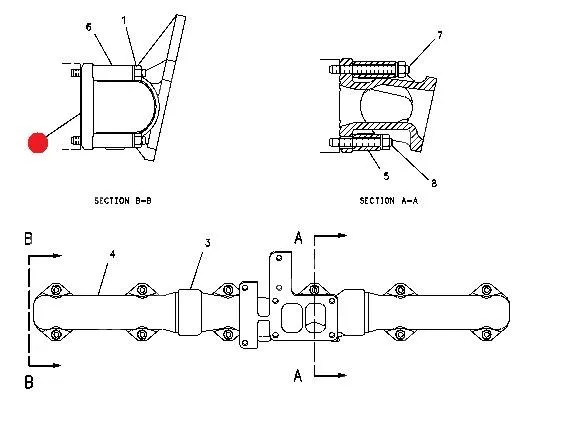 6
1
7
5
8
SECTION B-B
SECTION A-A
B
4
3
A
B
A