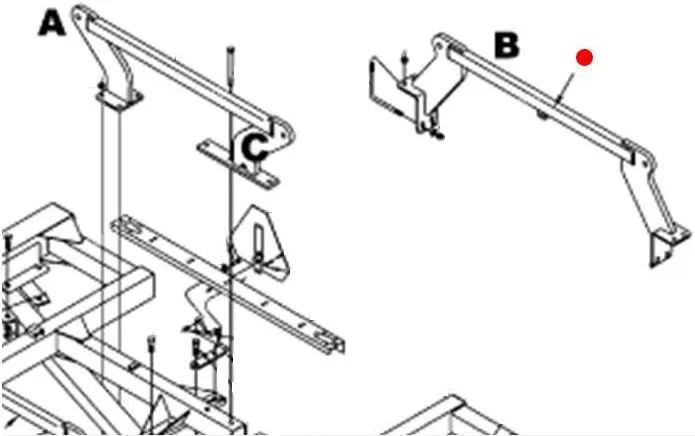 A
B
C