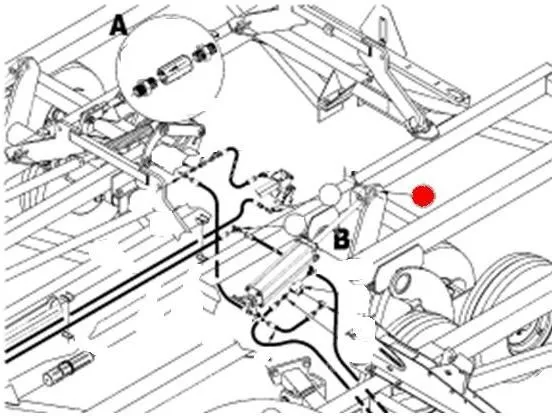 A

B