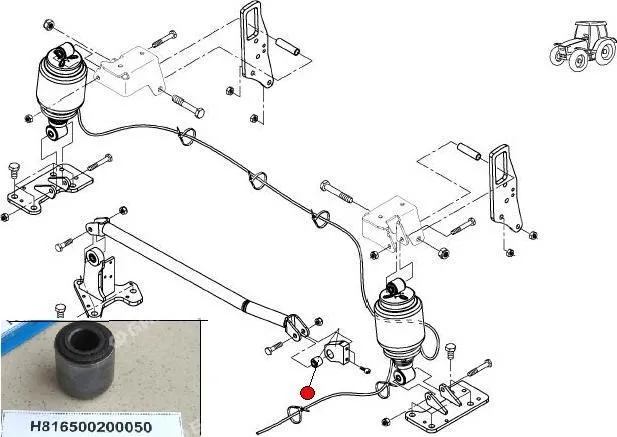 H816500200050