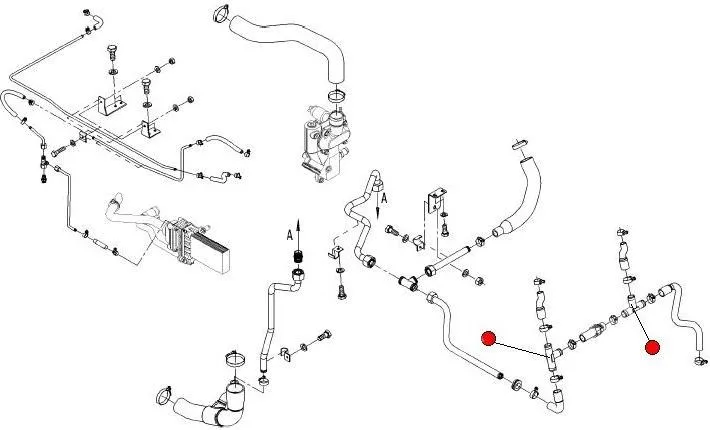 A

A