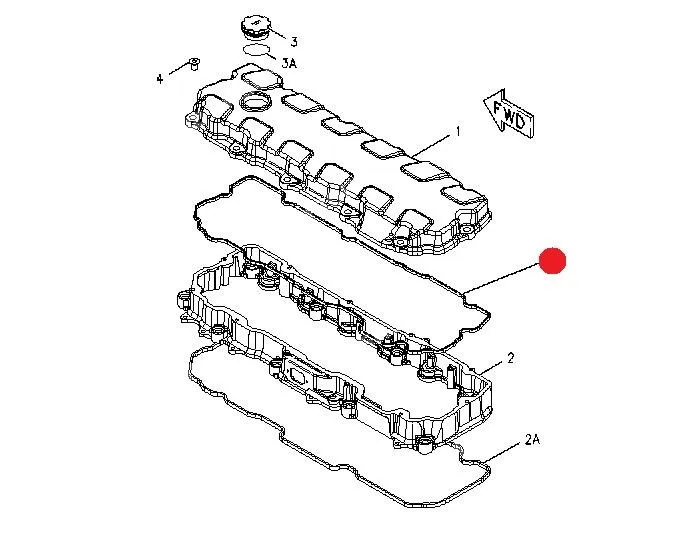 3
3A
4
FWD
1
2
2A