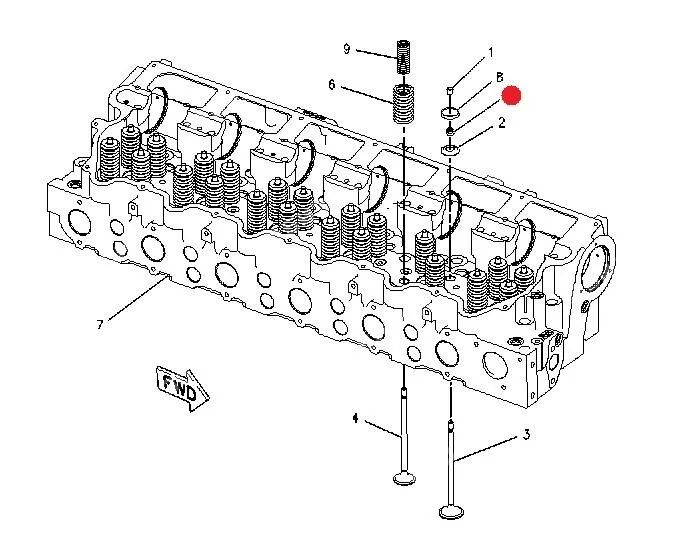 9
1
6
8
2
7
FWD
4
3